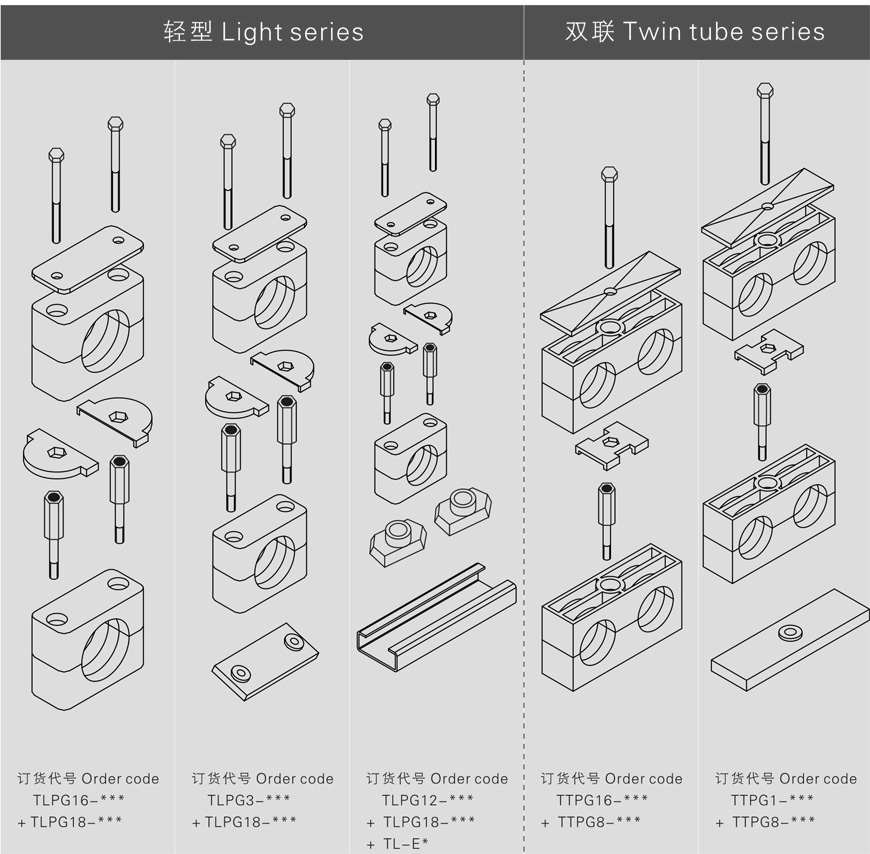 轻型 Light series

双联 Twin tube series

订货代号 Order code
TLPG16-***
+ TLPG18-***

订货代号 Order code
TLPG3-***
+ TLPG18-***

订货代号 Order code
TLPG12-***
+ TLPG18-***
+ TL-E*

订货代号 Order code
TTPG16-***
+ TTPG8-***

订货代号 Order code
TTPG1-***
+ TTPG8-***